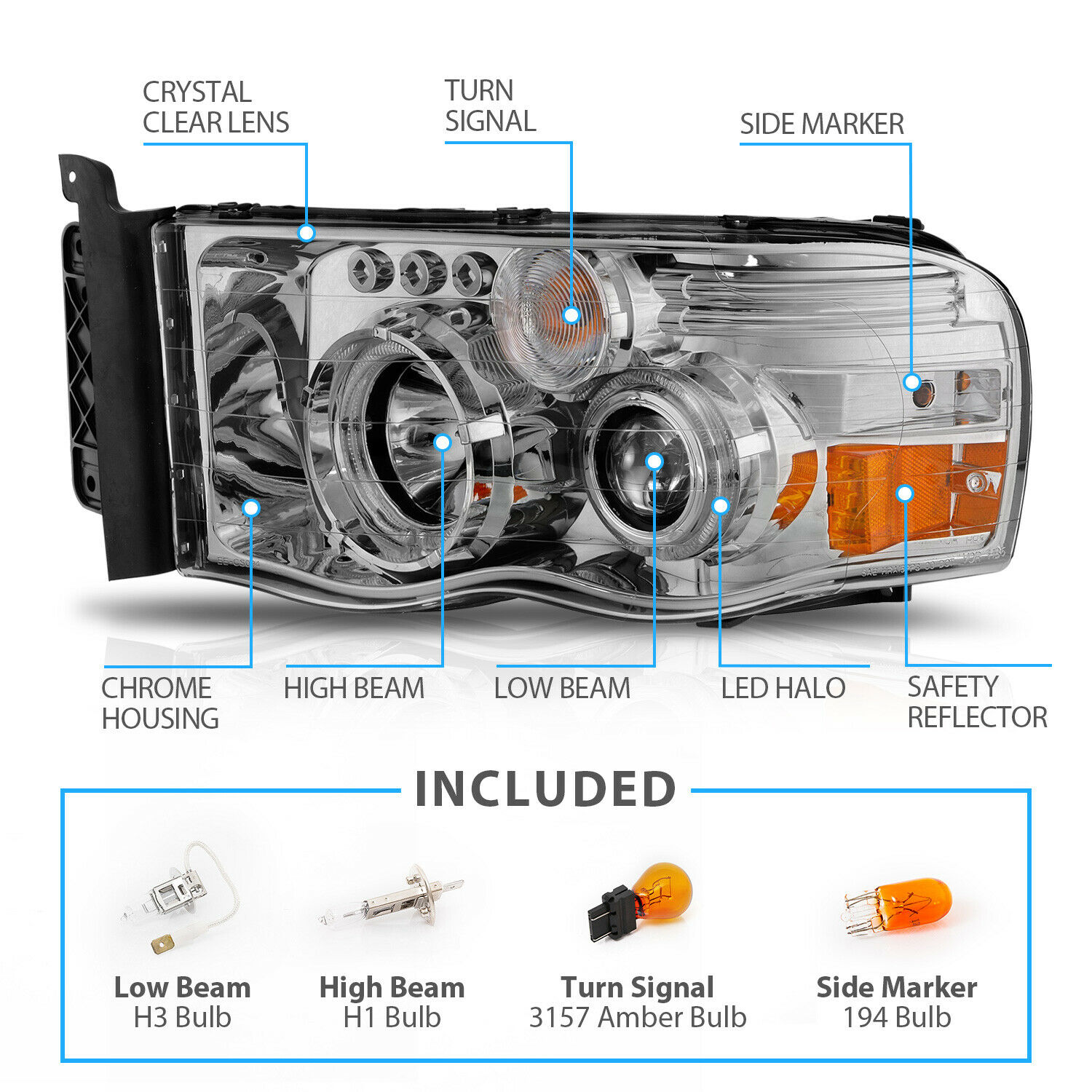 CRYSTAL CLEAR LENS

TURN SIGNAL

SIDE MARKER

CHROME HOUSING

HIGH BEAM

LOW BEAM

LED HALO

SAFETY REFLECTOR

INCLUDED

Low Beam
H3 Bulb

High Beam
H1 Bulb

Turn Signal
3157 Amber Bulb

Side Marker
194 Bulb